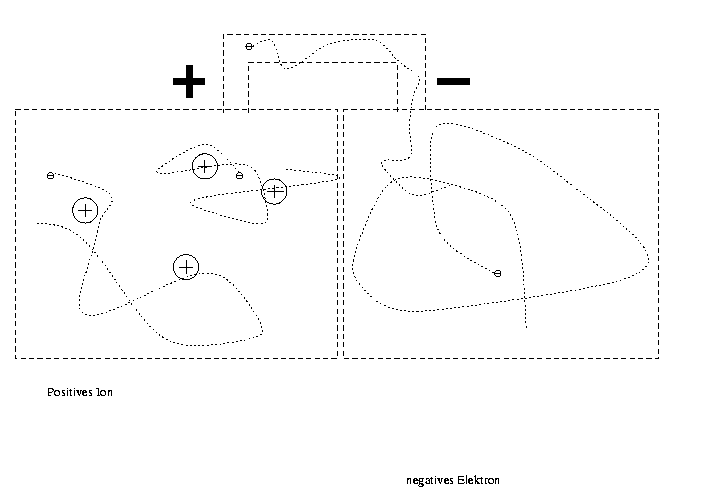 +
−
Positives Ion
negatives Elektron